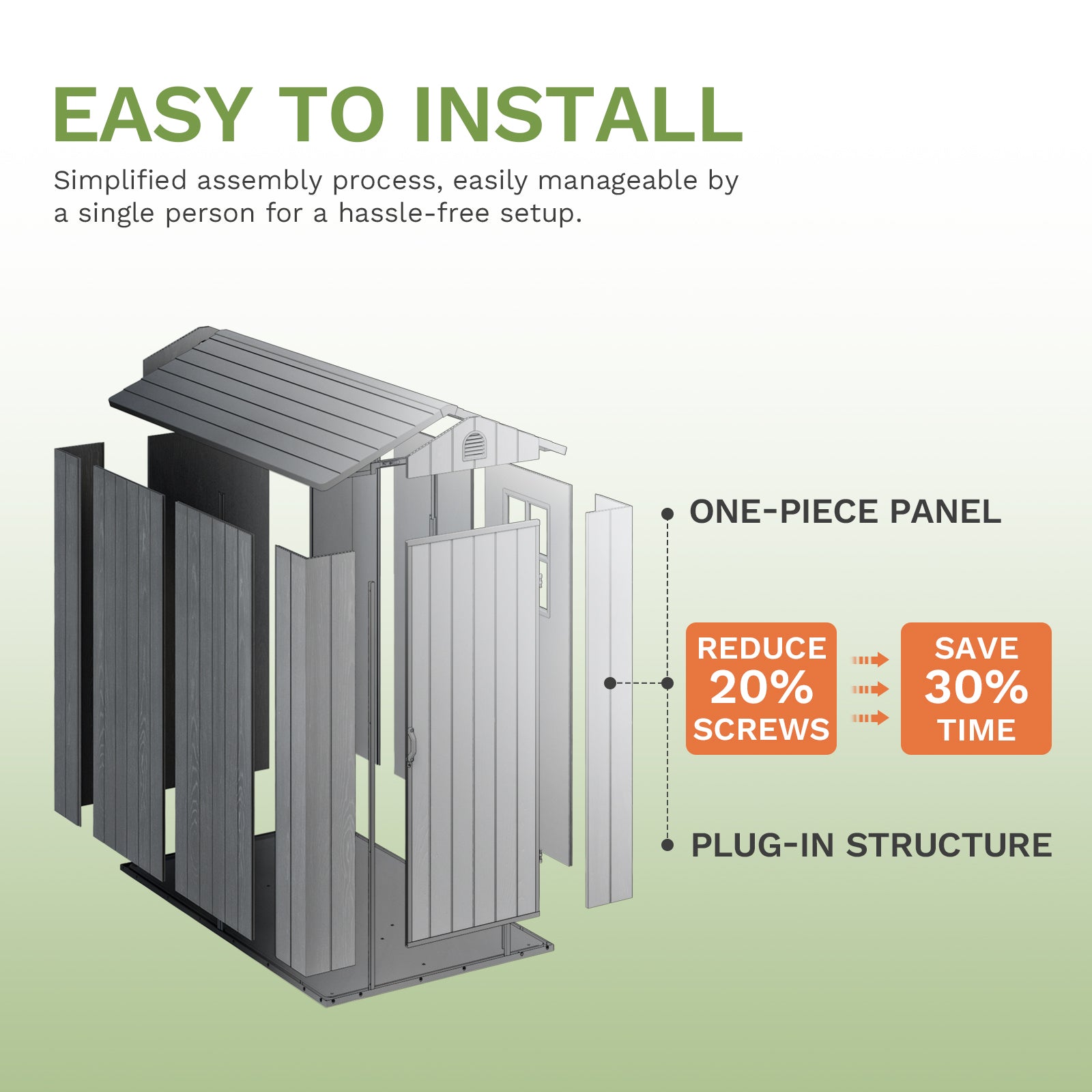 EASY TO INSTALL

Simplified assembly process, easily manageable by a single person for a hassle-free setup.

ONE-PIECE PANEL

REDUCE 20% SCREWS

SAVE 30% TIME

PLUG-IN STRUCTURE