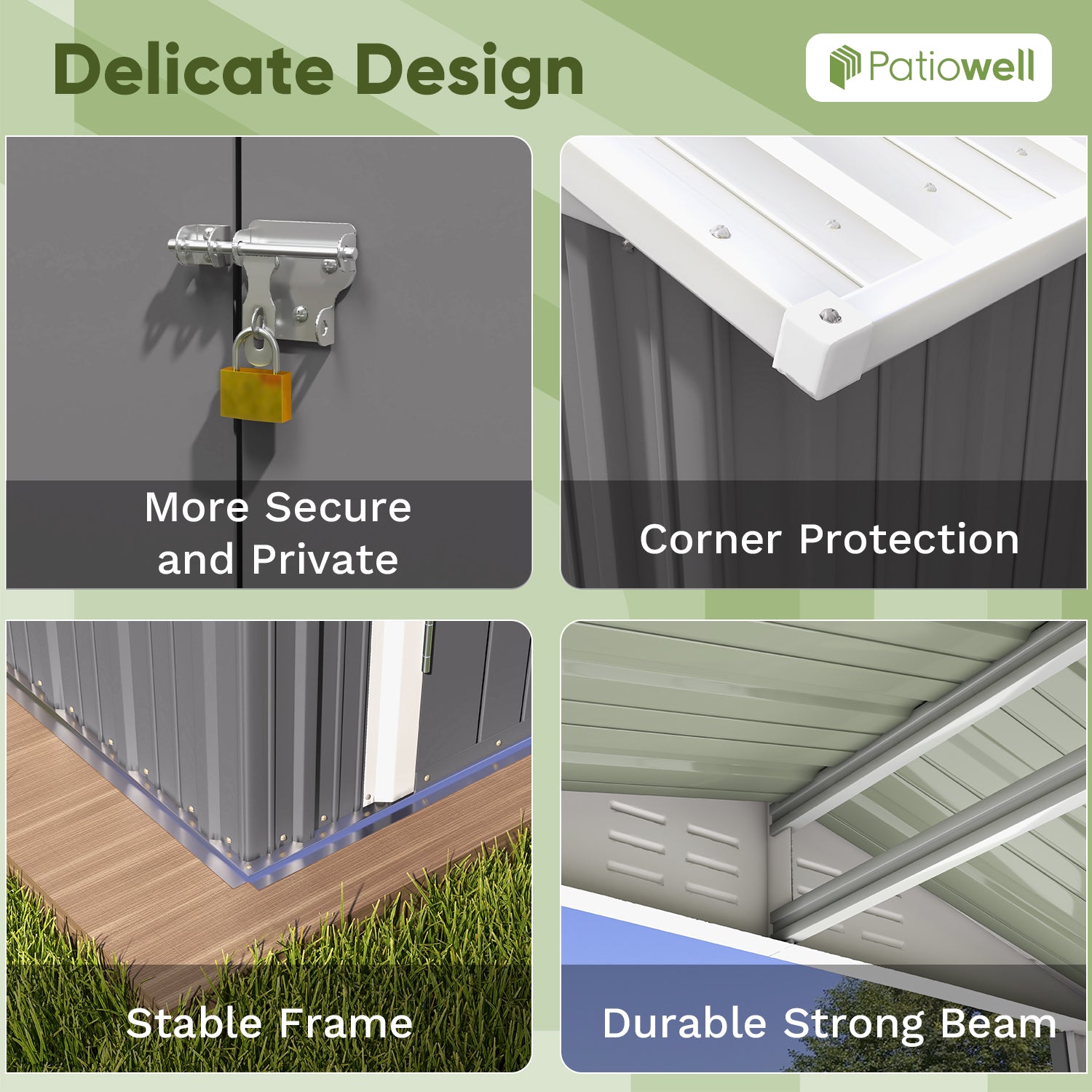 Delicate Design

Patiowell

More Secure and Private

Corner Protection

Stable Frame

Durable Strong Beam