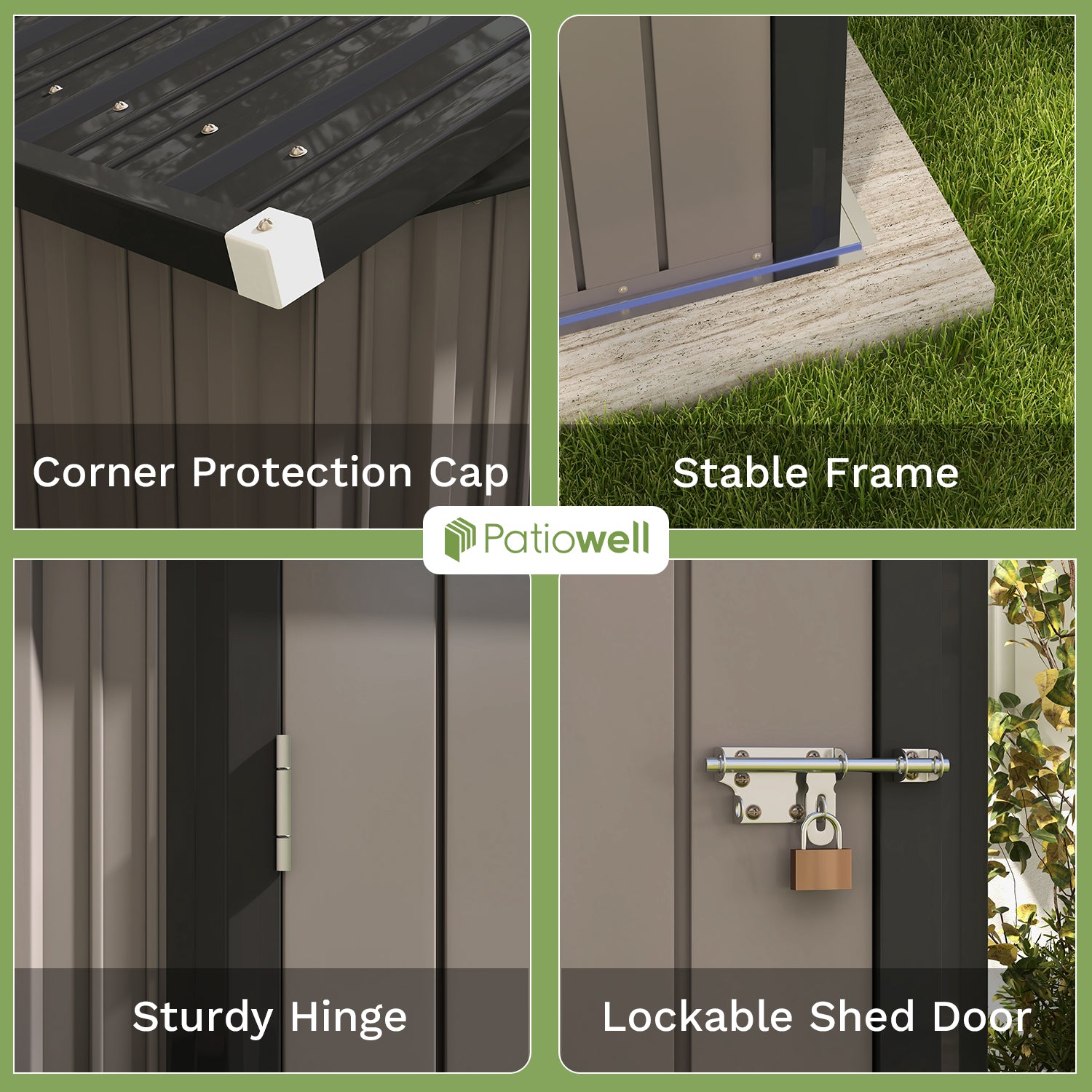 Corner Protection Cap

Stable Frame

Patiowell

Sturdy Hinge

Lockable Shed Door