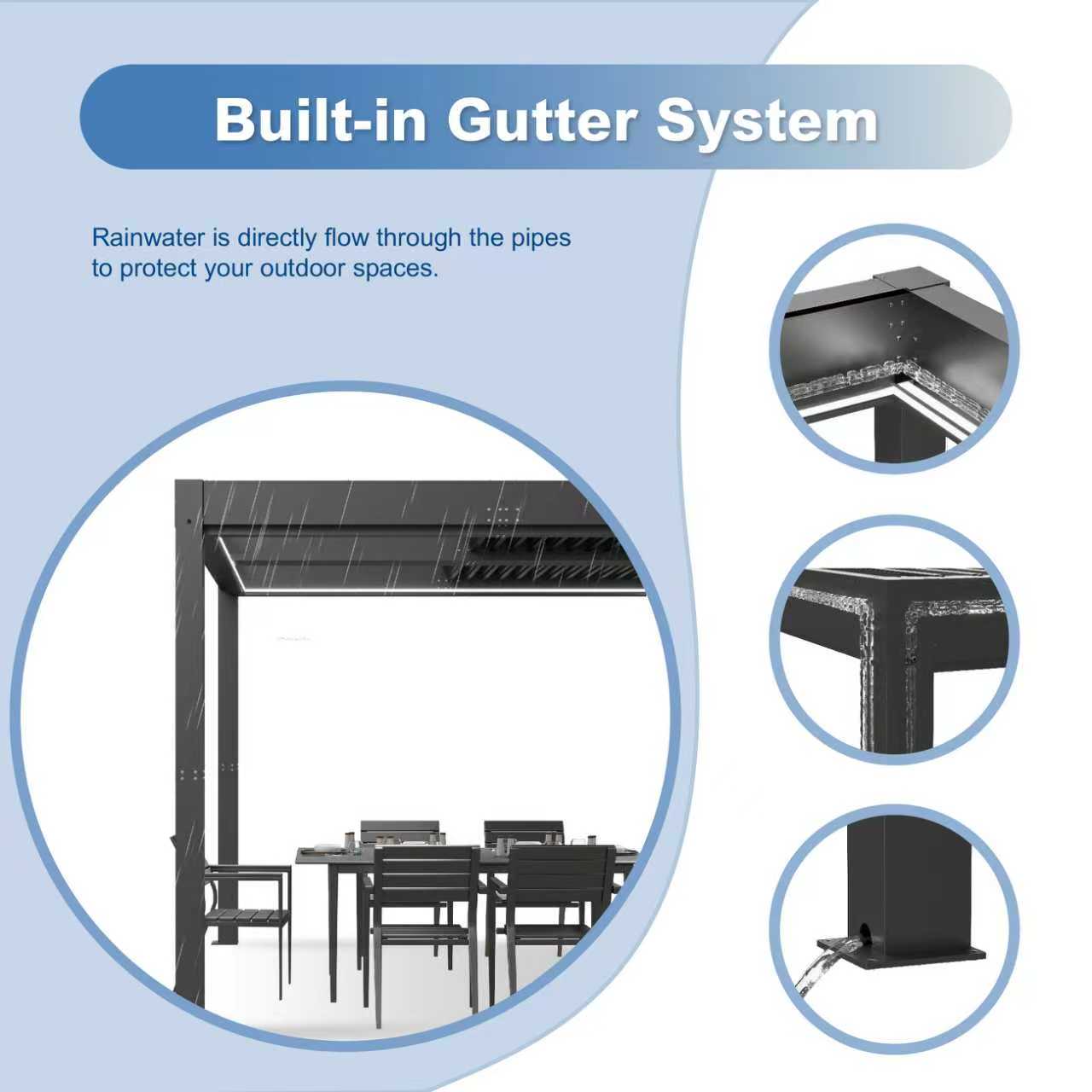 Built-in Gutter System

Rainwater is directly flow through the pipes to protect your outdoor spaces.