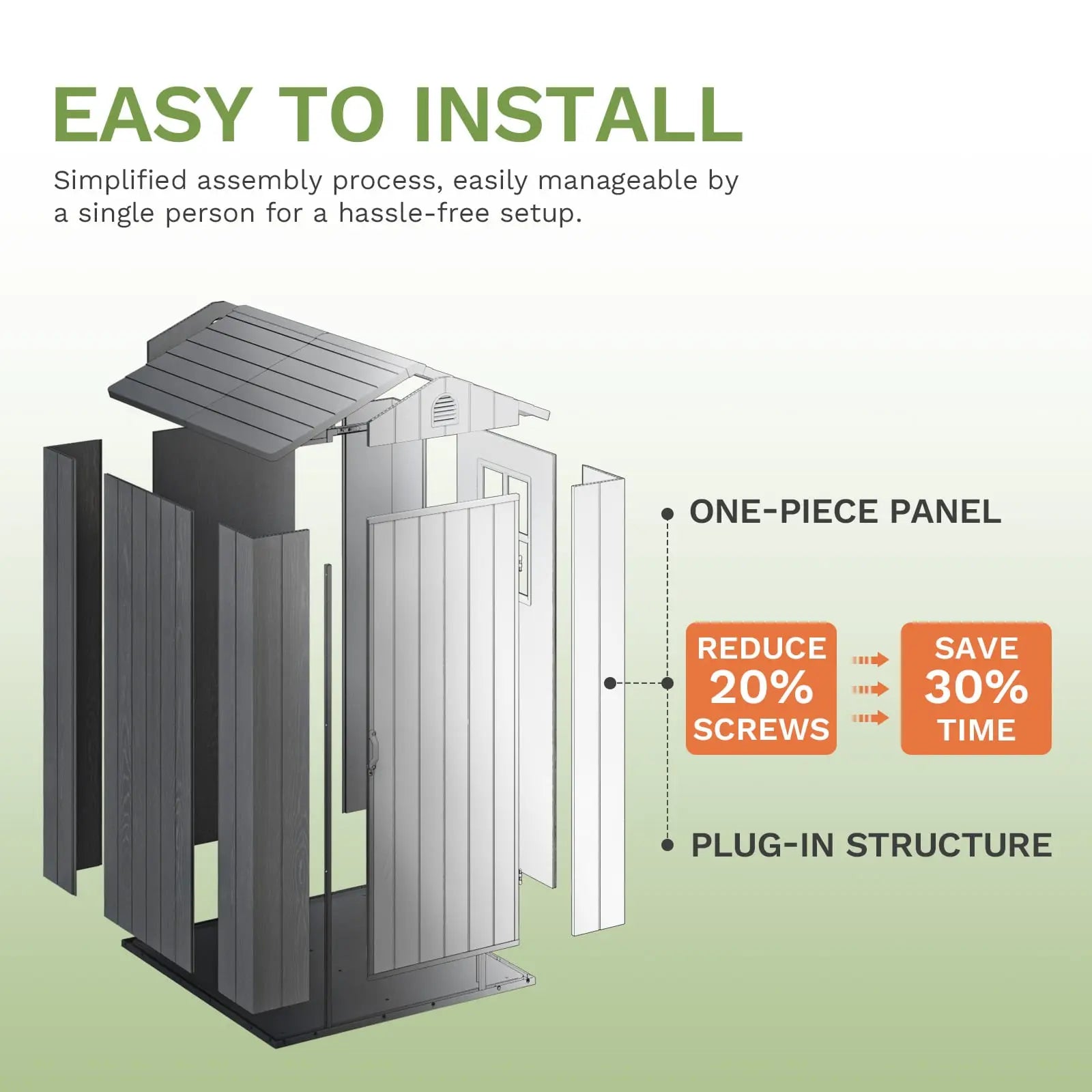 EASY TO INSTALL

Simplified assembly process, easily manageable by a single person for a hassle-free setup.

ONE-PIECE PANEL

REDUCE 20% SCREWS

SAVE 30% TIME

PLUG-IN STRUCTURE