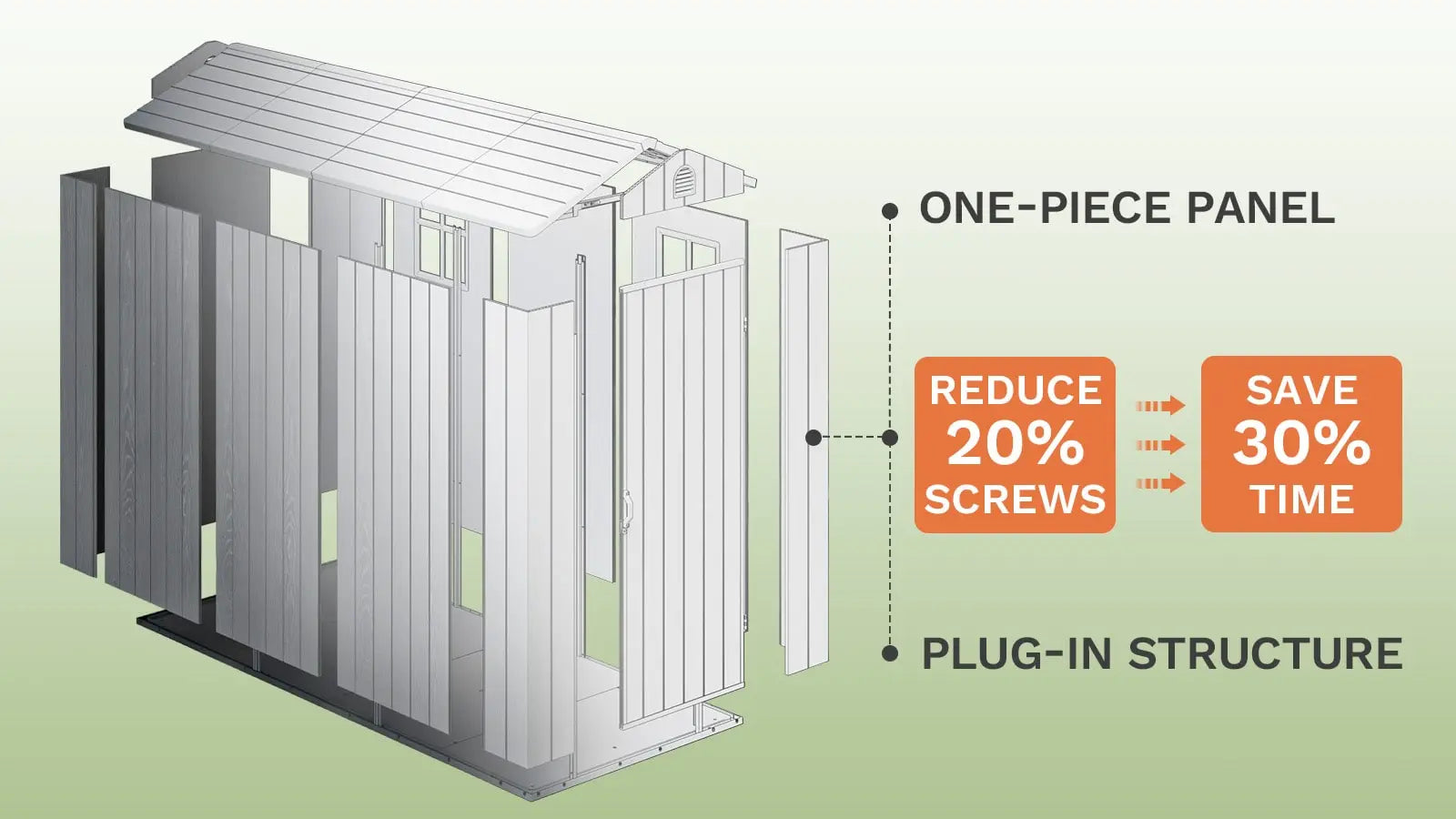 ONE-PIECE PANEL

REDUCE 20% SCREWS

SAVE 30% TIME

PLUG-IN STRUCTURE