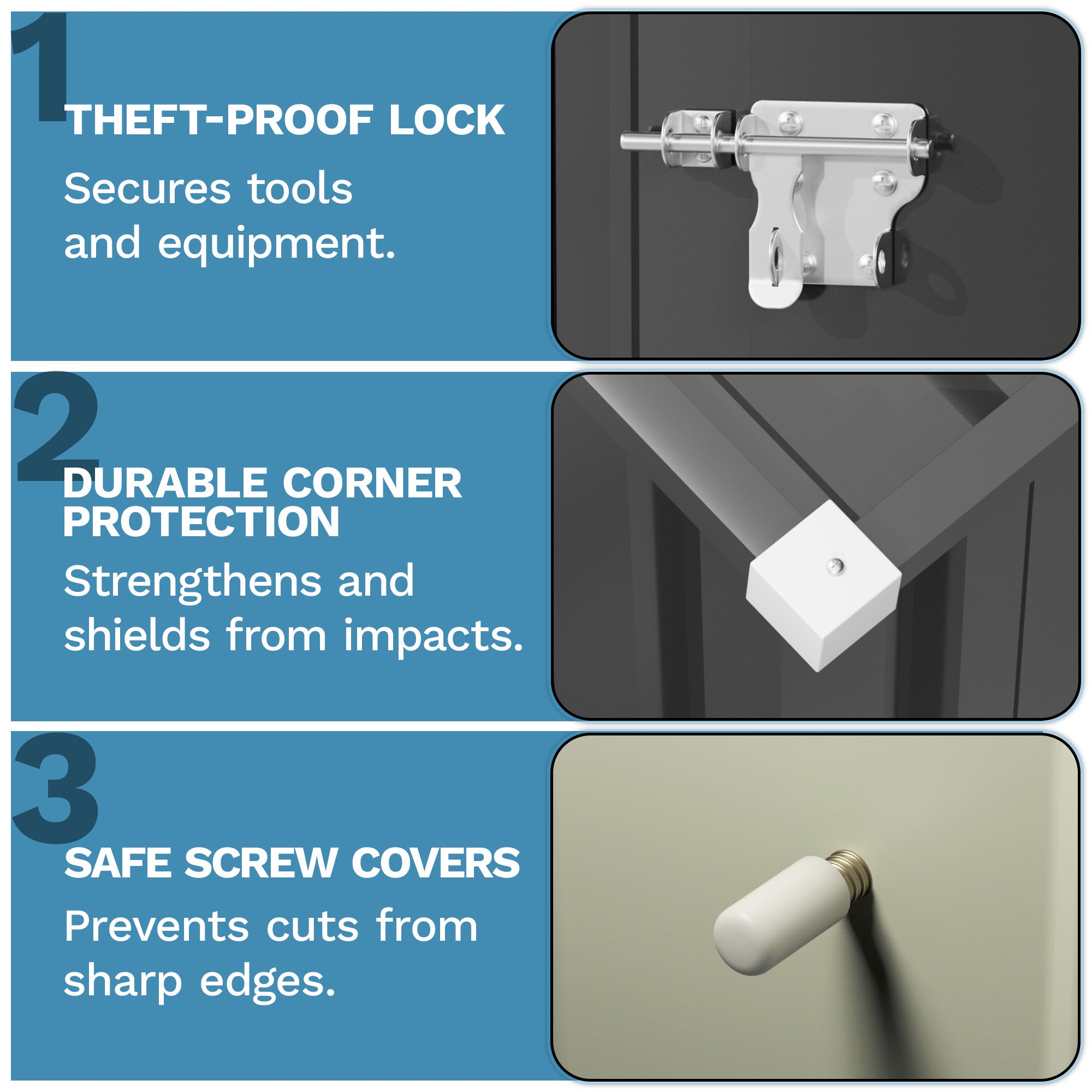 1

THEFT-PROOF LOCK

Secures tools and equipment.

2

DURABLE CORNER PROTECTION

Strengthens and shields from impacts.

3

SAFE SCREW COVERS

Prevents cuts from sharp edges.