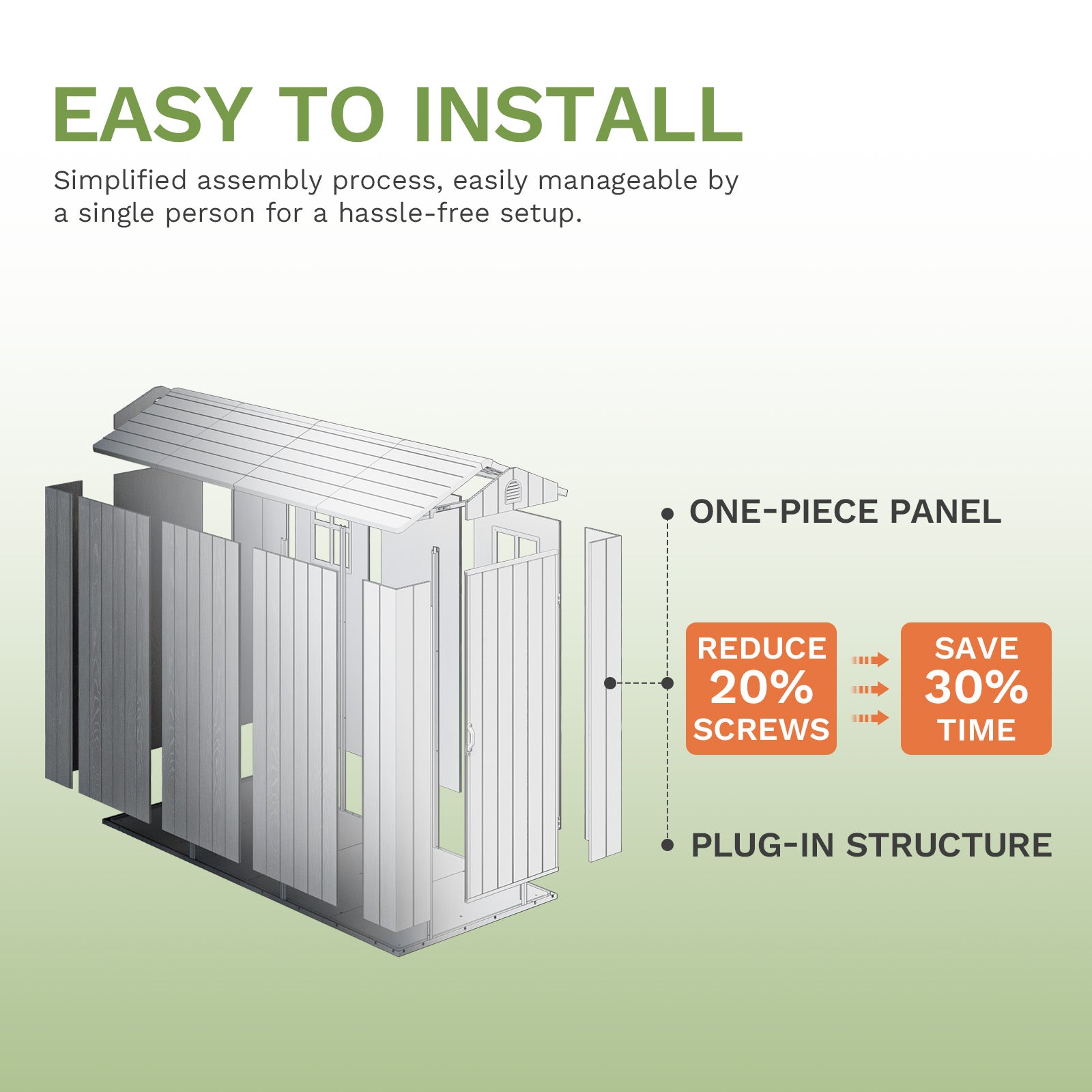 EASY TO INSTALL

Simplified assembly process, easily manageable by a single person for a hassle-free setup.

ONE-PIECE PANEL

REDUCE 20% SCREWS

SAVE 30% TIME

PLUG-IN STRUCTURE