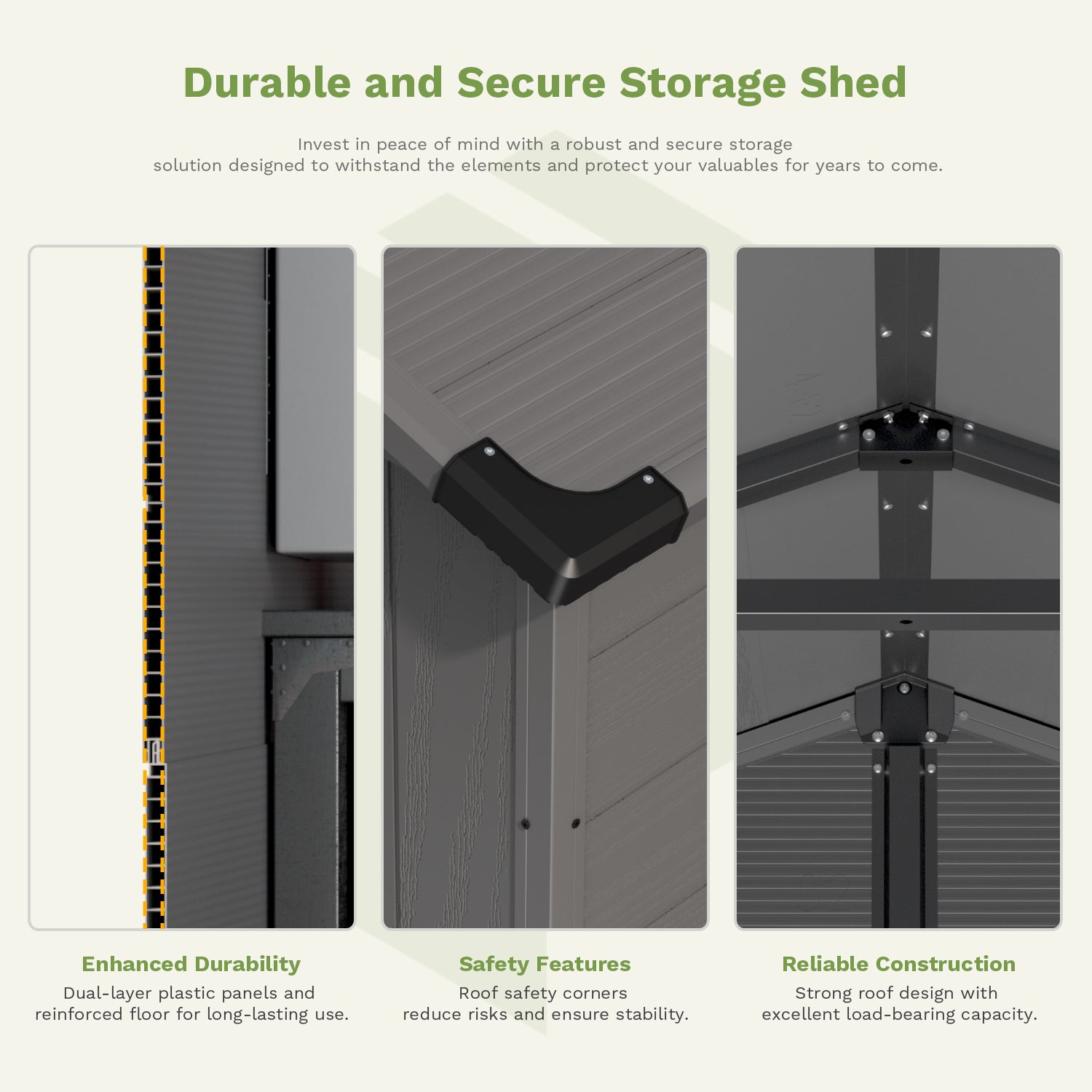 Durable and Secure Storage Shed

Invest in peace of mind with a robust and secure storage solution designed to withstand the elements and protect your valuables for years to come.

Enhanced Durability
Dual-layer plastic panels and reinforced floor for long-lasting use.

Safety Features
Roof safety corners reduce risks and ensure stability.

Reliable Construction
Strong roof design with excellent load-bearing capacity.