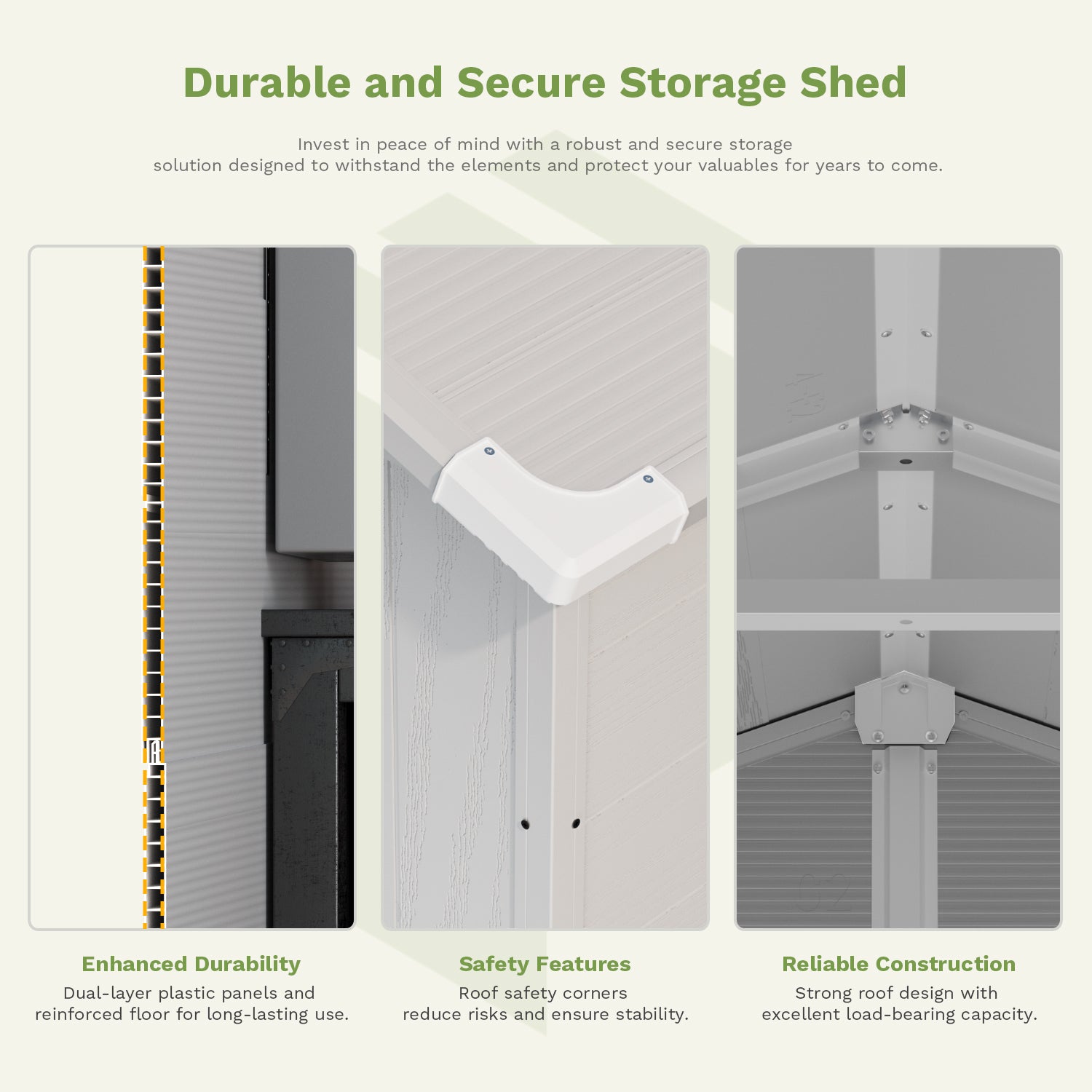 Durable and Secure Storage Shed

Invest in peace of mind with a robust and secure storage solution designed to withstand the elements and protect your valuables for years to come.

Enhanced Durability
Dual-layer plastic panels and reinforced floor for long-lasting use.

Safety Features
Roof safety corners reduce risks and ensure stability.

Reliable Construction
Strong roof design with excellent load-bearing capacity.