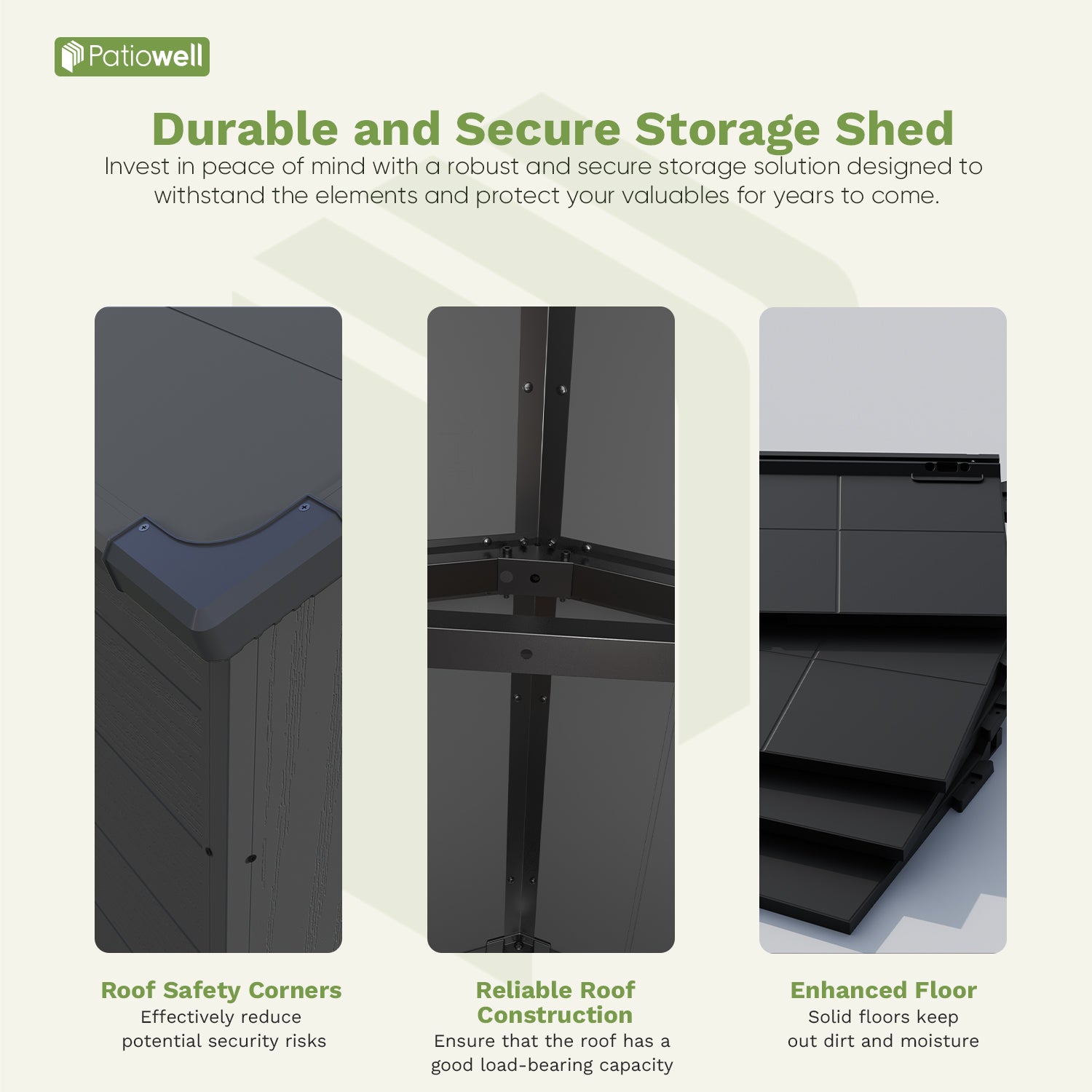 Patiowell

Durable and Secure Storage Shed

Invest in peace of mind with a robust and secure storage solution designed to withstand the elements and protect your valuables for years to come.

Roof Safety Corners
Effectively reduce potential security risks

Reliable Roof Construction
Ensure that the roof has a good load-bearing capacity

Enhanced Floor
Solid floors keep out dirt and moisture