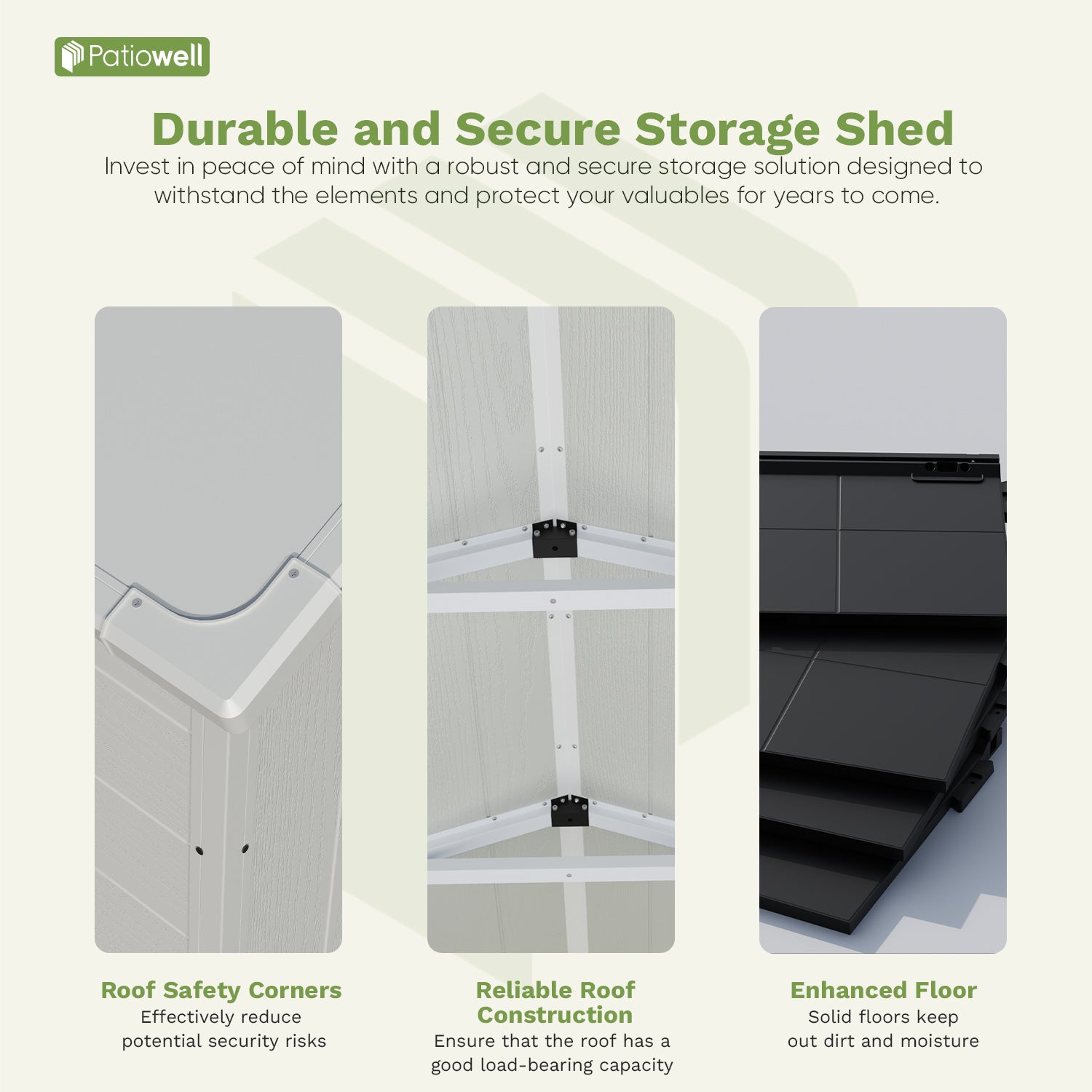 Patiowell

Durable and Secure Storage Shed

Invest in peace of mind with a robust and secure storage solution designed to withstand the elements and protect your valuables for years to come.

Roof Safety Corners
Effectively reduce potential security risks

Reliable Roof Construction
Ensure that the roof has a good load-bearing capacity

Enhanced Floor
Solid floors keep out dirt and moisture